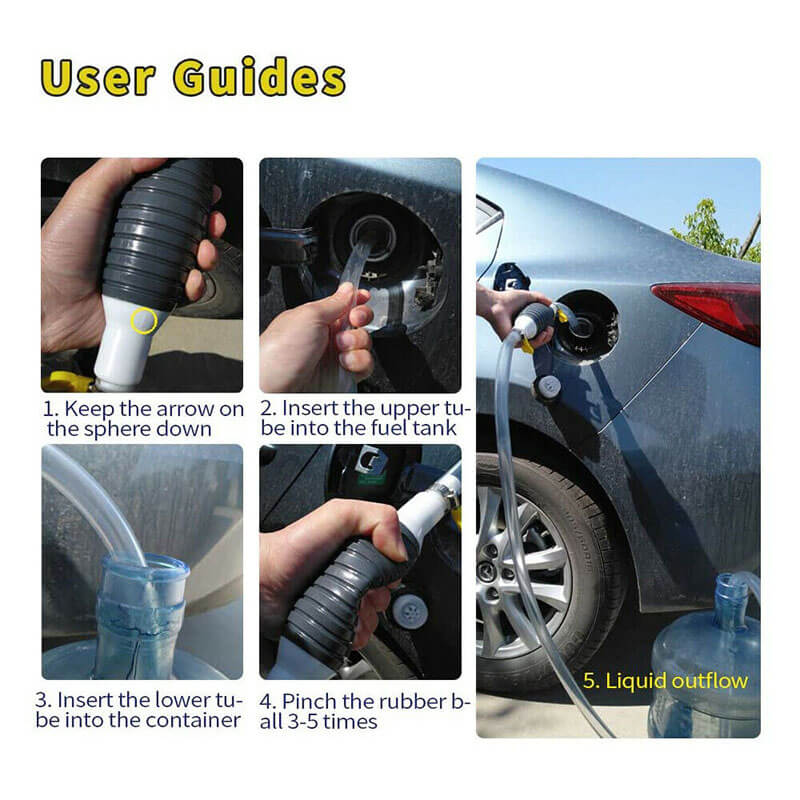 User Guides

1. Keep the arrow on the sphere down

2. Insert the upper tube into the fuel tank

3. Insert the lower tube into the container

4. Pinch the rubber ball 3-5 times

5. Liquid outflow